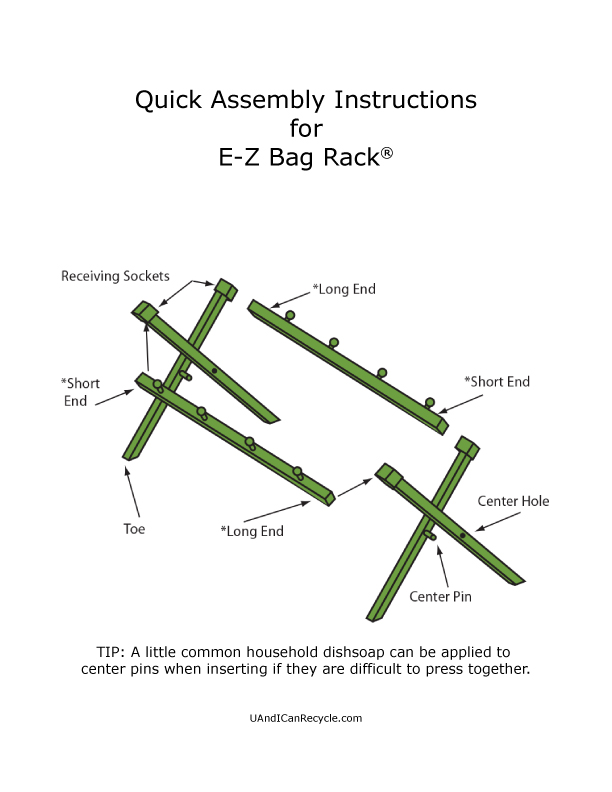 Quick Assembly Instructions
for
E-Z Bag Rack®

Receiving Sockets

*Long End

*Short End

*Short End

Toe

*Long End

Center Hole

Center Pin

TIP: A little common household dishsoap can be applied to center pins when inserting if they are difficult to press together.

UAndICanRecycle.com